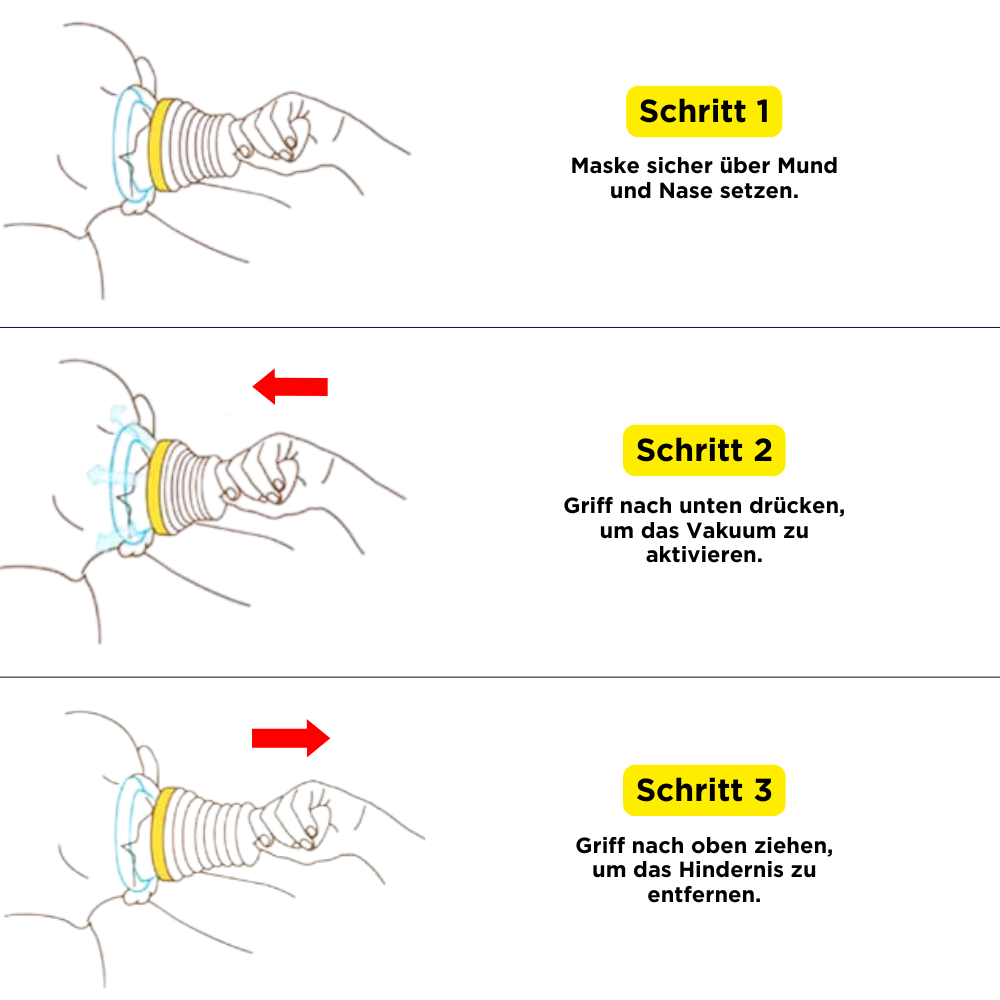 Schritt 1

Maske sicher über Mund und Nase setzen.

Schritt 2

Griff nach unten drücken, um das Vakuum zu aktivieren.

Schritt 3

Griff nach oben ziehen, um das Hindernis zu entfernen.